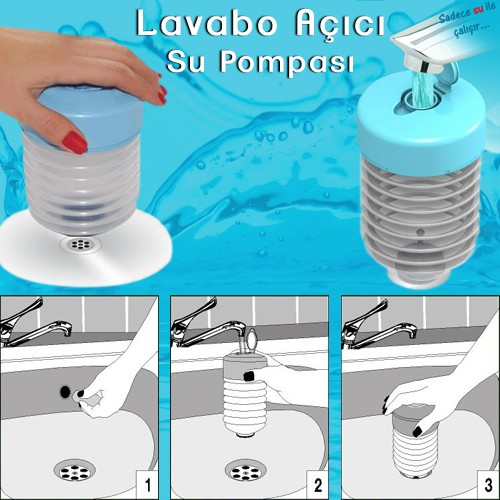 Lavabo Açıcı
Su Pompası

Sadece su ile çalışır...

1

2

3